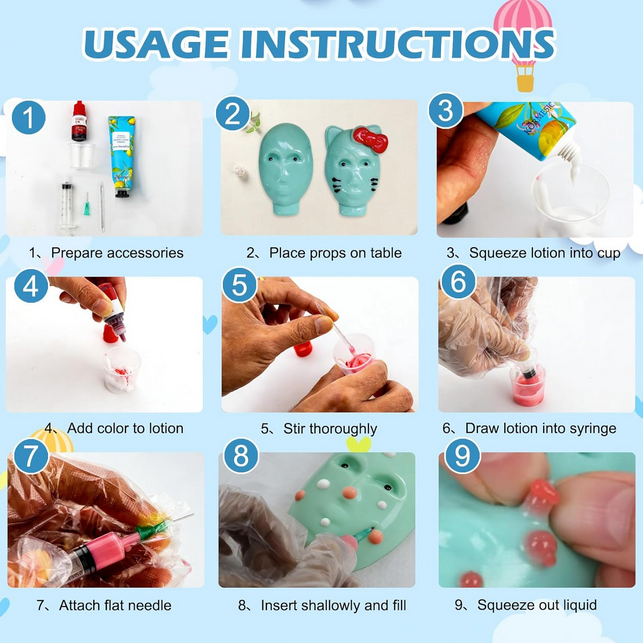 USAGE INSTRUCTIONS

1

1、Prepare accessories

2

2、Place props on table

3

3、Squeeze lotion into cup

4

4、Add color to lotion

5

5、Stir thoroughly

6

6、Draw lotion into syringe

7

7、Attach flat needle

8

8、Insert shallowly and fill

9

9、Squeeze out liquid